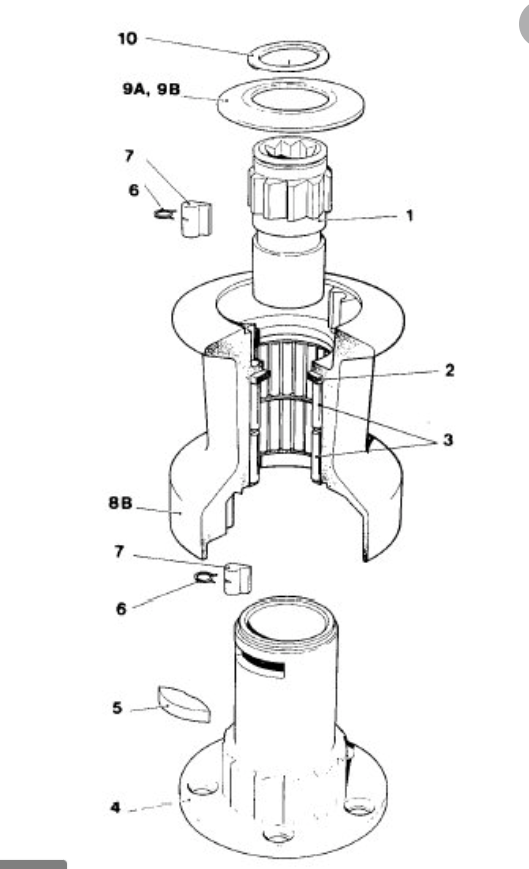 10
9A, 9B
7
6
1
2
3
8B
7
6
5
4